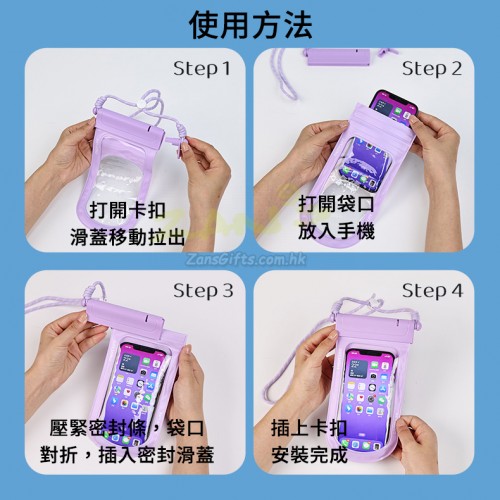 使用方法

Step 1

打開卡扣
滑蓋移動拉出

Step 2

打開袋口
放入手機

ZansGifts.com.hk

Step 3

壓緊密封條，袋口
對折，插入密封滑蓋

Step 4

插上卡扣
安裝完成