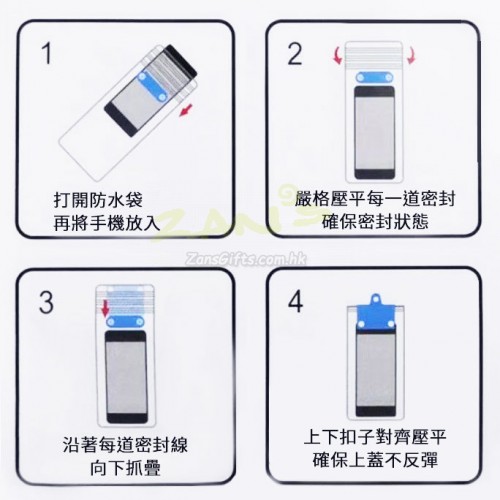 1

打開防水袋
再將手機放入

2

嚴格壓平每一道密封
確保密封狀態

ZANS

ZansGifts.com.hk

3

沿著每道密封線
向下抓疊

4

上下扣子對齊壓平
確保上蓋不反彈