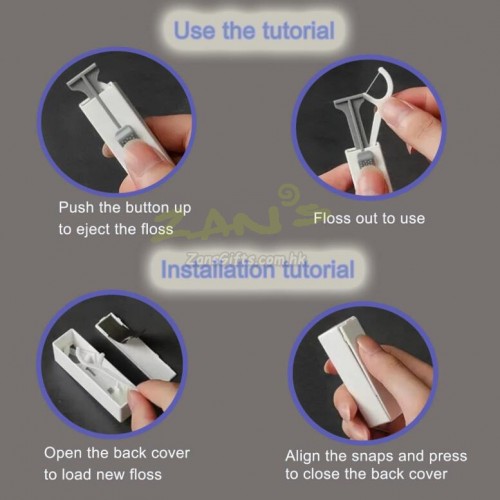 Use the tutorial

Push the button up to eject the floss

Floss out to use

ZAN'S

ZansGifts.com.hk

Installation tutorial

Open the back cover to load new floss

Align the snaps and press to close the back cover