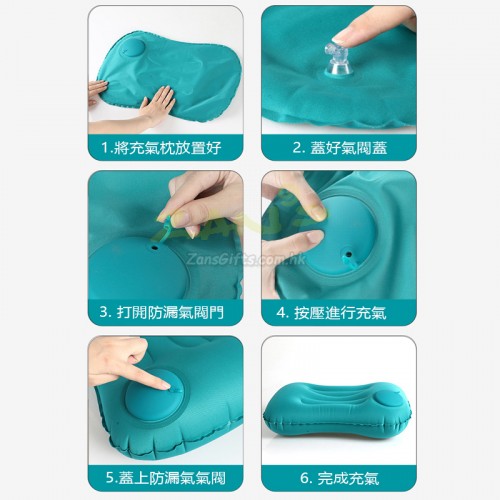 1.將充氣枕放置好

2. 蓋好氣閥蓋

ZANS
ZansGifts.com.hk

3. 打開防漏氣閥門

4. 按壓進行充氣

5.蓋上防漏氣氣閥

6. 完成充氣