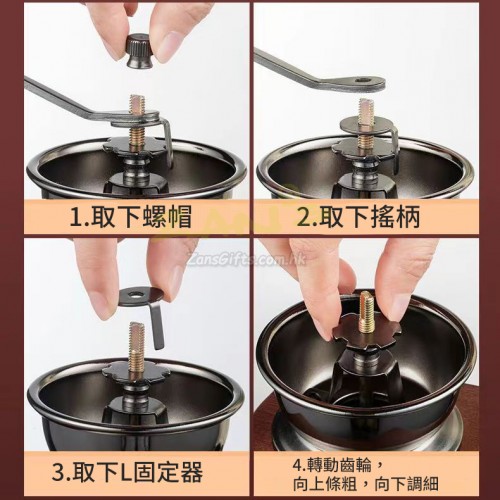 1.取下螺帽

2.取下搖柄

ZansGifts.com.hk

3.取下L固定器

4.轉動齒輪，向上條粗，向下調細