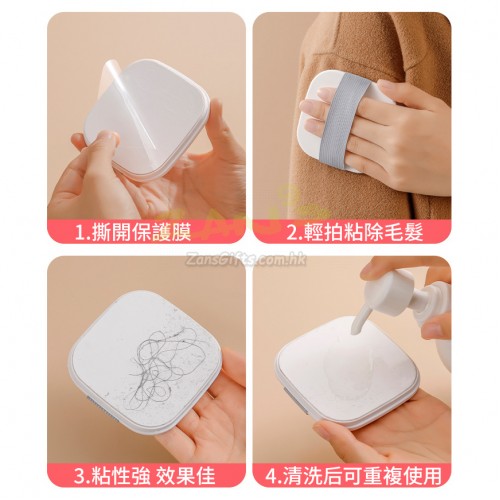 1.撕開保護膜

2.輕拍粘除毛髮

ZansGifts.com.hk

3.粘性強 效果佳

4.清洗后可重複使用