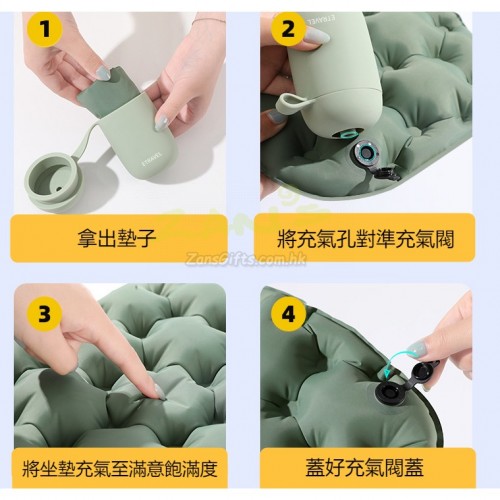 1

ETRAVEL

拿出墊子

2

ETRAVEL

將充氣孔對準充氣閥

ZansGifts.com.hk

3

將坐墊充氣至滿意飽滿度

4

蓋好充氣閥蓋