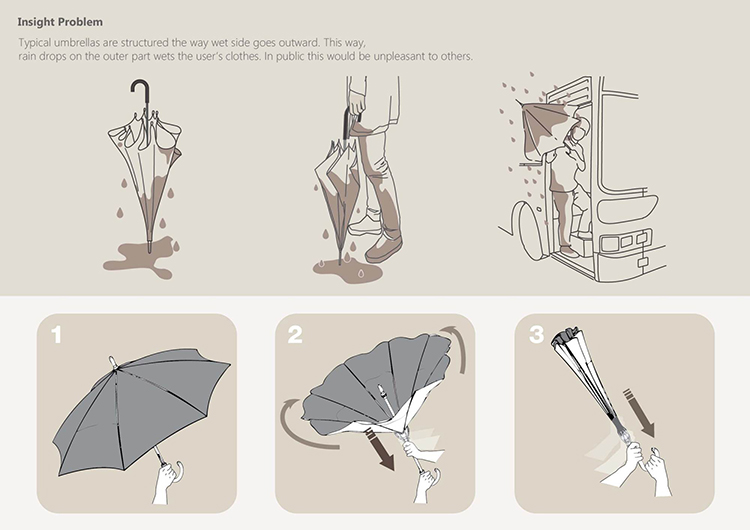 Insight Problem

Typical umbrellas are structured the way wet side goes outward. This way, rain drops on the outer part wets the user's clothes. In public this would be unpleasant to others.

1

2

3